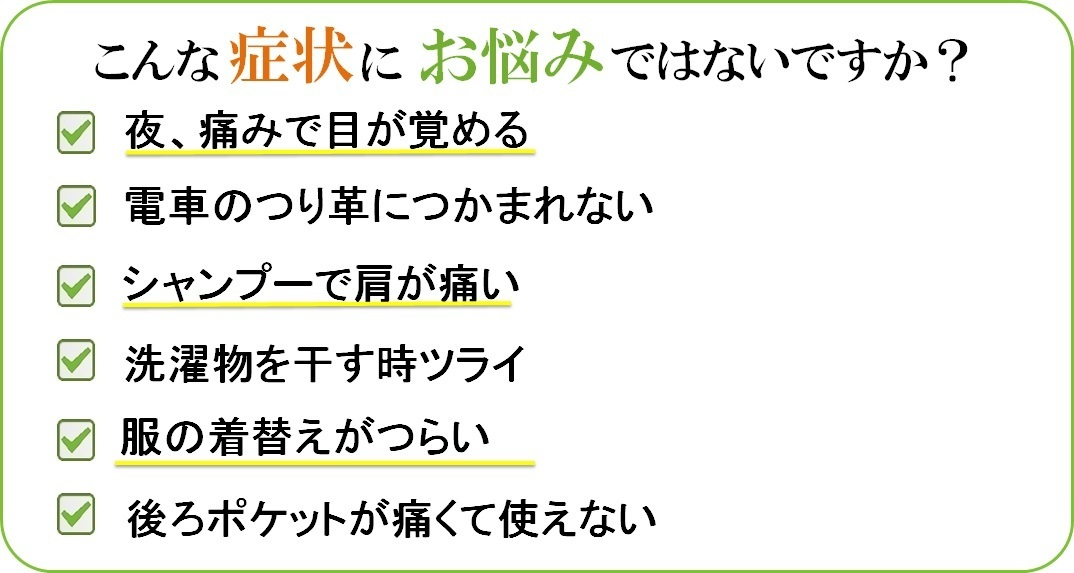 こんな症状にお悩みではないですか？

☑ 夜、痛みで目が覚める
☑ 電車のつり革につかまれない
☑ シャンプーで肩が痛い
☑ 洗濯物を干す時ツライ
☑ 服の着替えがつらい
☑ 後ろポケットが痛くて使えない